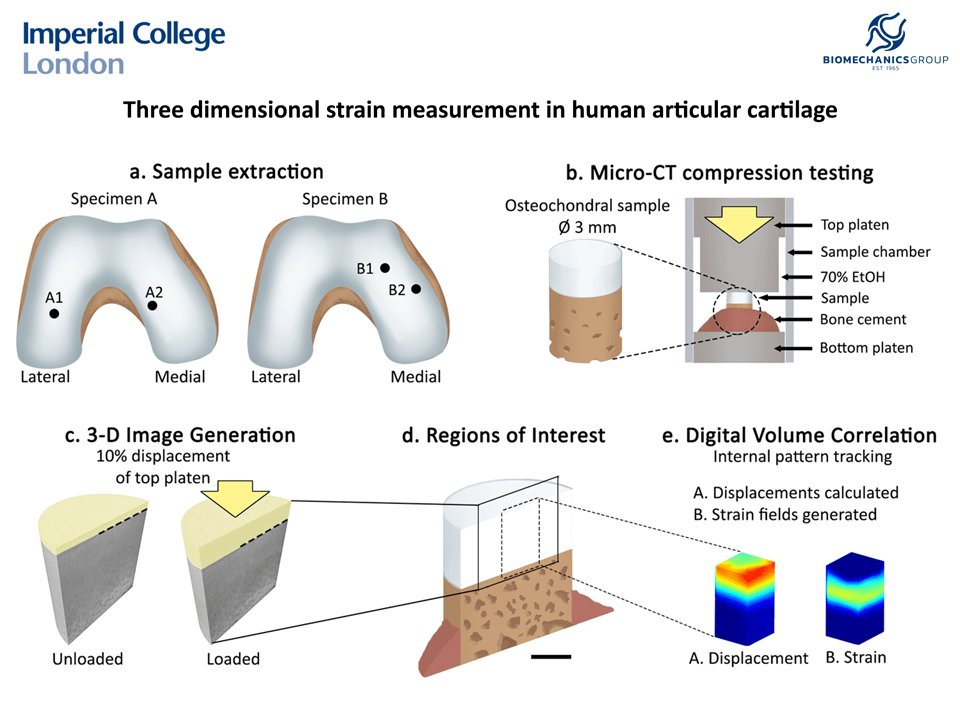 Imperial College London

BIOMECHANICSGROUP
EST 1965

Three dimensional strain measurement in human articular cartilage

a. Sample extraction

Specimen A

A1

A2

Lateral

Medial

Specimen B

B1

B2

Lateral

Medial

b. Micro-CT compression testing

Osteochondral sample
Ø 3 mm

Top platen

Sample chamber

70% EtOH

Sample

Bone cement

Bottom platen

c. 3-D Image Generation

10% displacement of top platen

Unloaded

Loaded

d. Regions of Interest

e. Digital Volume Correlation

Internal pattern tracking

A. Displacements calculated

B. Strain fields generated

A. Displacement

B. Strain